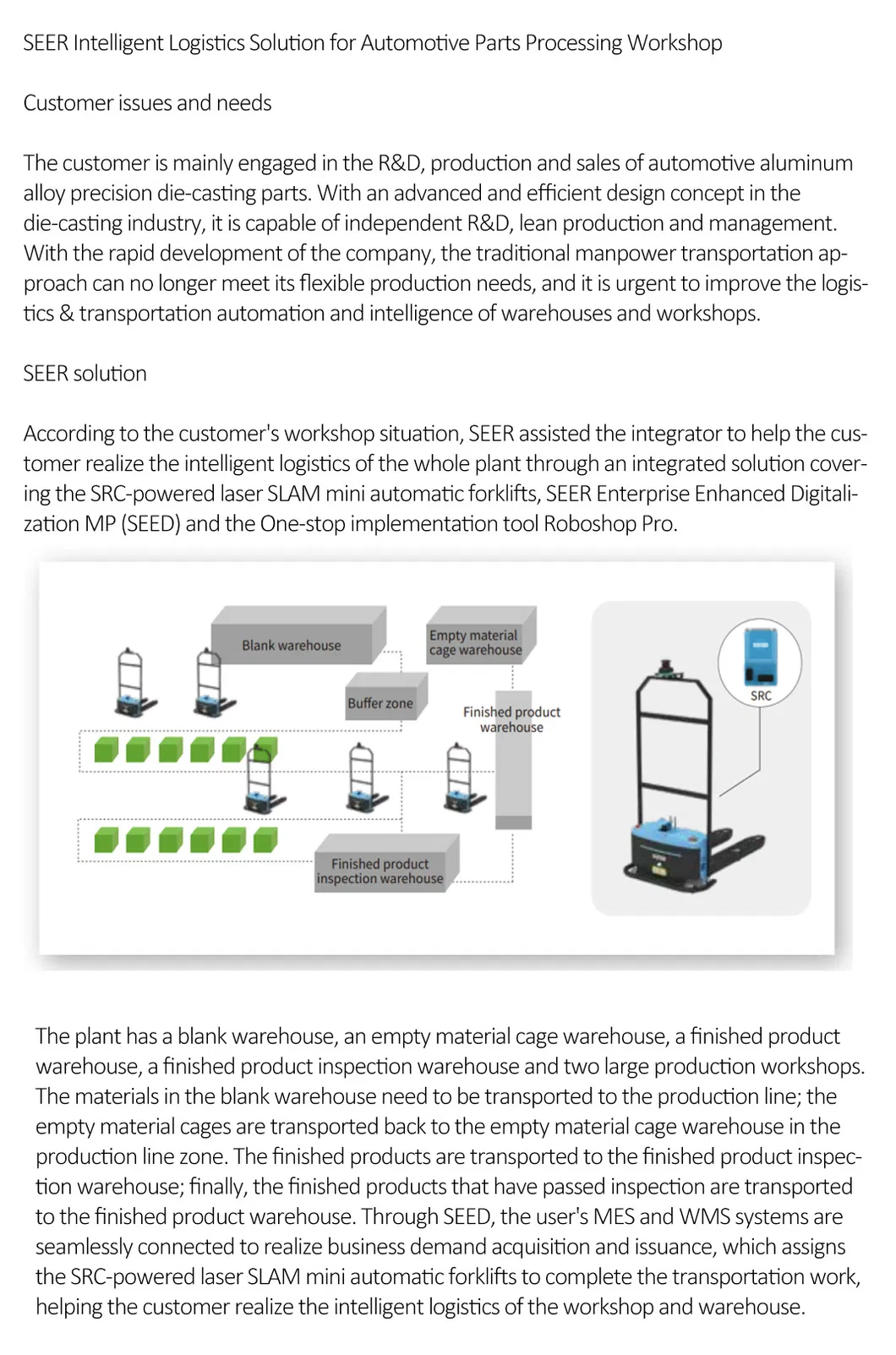 SEER Intelligent Logistics Solution for Automotive Parts Processing Workshop

Customer issues and needs

The customer is mainly engaged in the R&D, production and sales of automotive aluminum alloy precision die-casting parts. With an advanced and efficient design concept in the die-casting industry, it is capable of independent R&D, lean production and management. With the rapid development of the company, the traditional manpower transportation approach can no longer meet its flexible production needs, and it is urgent to improve the logistics & transportation automation and intelligence of warehouses and workshops.

SEER solution

According to the customer's workshop situation, SEER assisted the integrator to help the customer realize the intelligent logistics of the whole plant through an integrated solution covering the SRC-powered laser SLAM mini automatic forklifts, SEER Enterprise Enhanced Digitalization MP (SEED) and the One-stop implementation tool Roboshop Pro.

Blank warehouse

Empty material cage warehouse

Buffer zone

Finished product warehouse

Finished product inspection warehouse

SRC

The plant has a blank warehouse, an empty material cage warehouse, a finished product warehouse, a finished product inspection warehouse and two large production workshops. The materials in the blank warehouse need to be transported to the production line; the empty material cages are transported back to the empty material cage warehouse in the production line zone. The finished products are transported to the finished product inspection warehouse; finally, the finished products that have passed inspection are transported to the finished product warehouse. Through SEED, the user's MES and WMS systems are seamlessly connected to realize business demand acquisition and issuance, which assigns the SRC-powered laser SLAM mini automatic forklifts to complete the transportation work, helping the customer realize the intelligent logistics of the workshop and warehouse.