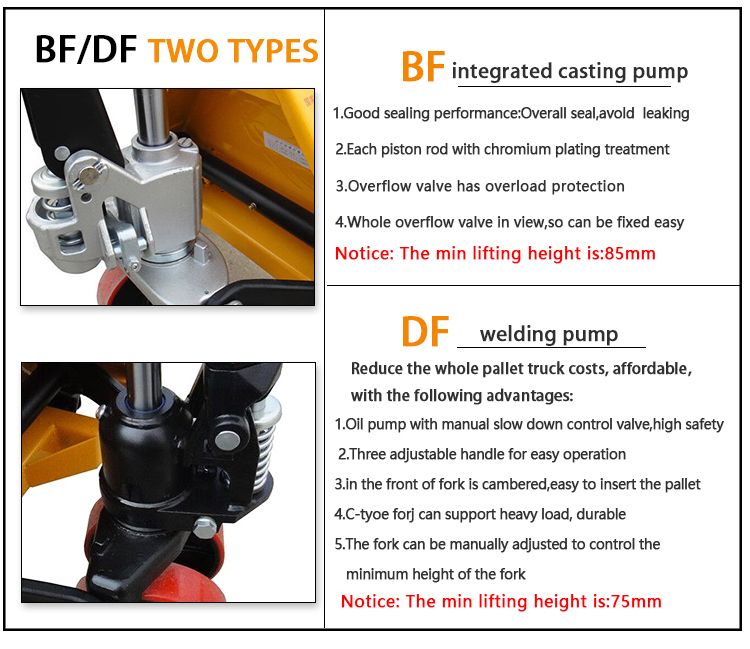 BF/DF TWO TYPES

BF integrated casting pump

1.Good sealing performance:Overall seal,avold leaking

2.Each piston rod with chromium plating treatment

3.Overflow valve has overload protection

4.Whole overflow valve in view,so can be fixed easy

Notice: The min lifting height is:85mm

DF welding pump

Reduce the whole pallet truck costs, affordable, with the following advantages:

1.Oil pump with manual slow down control valve,high safety

2.Three adjustable handle for easy operation

3.in the front of fork is cambered,easy to insert the pallet

4.C-tyoe forj can support heavy load, durable

5.The fork can be manually adjusted to control the minimum height of the fork

Notice: The min lifting height is:75mm